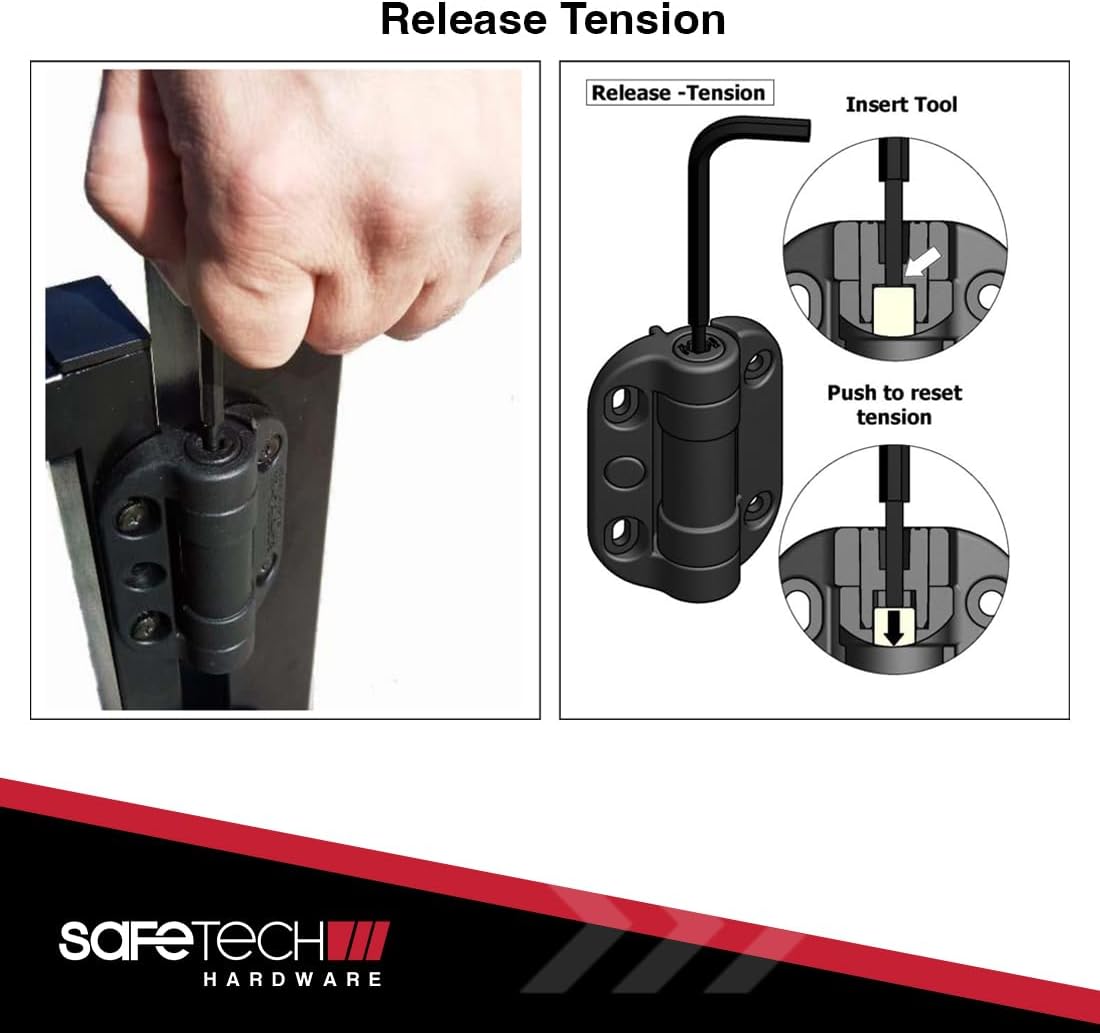 Release Tension

Release -Tension

Insert Tool

Push to reset tension

SAFETECH

HARDWARE